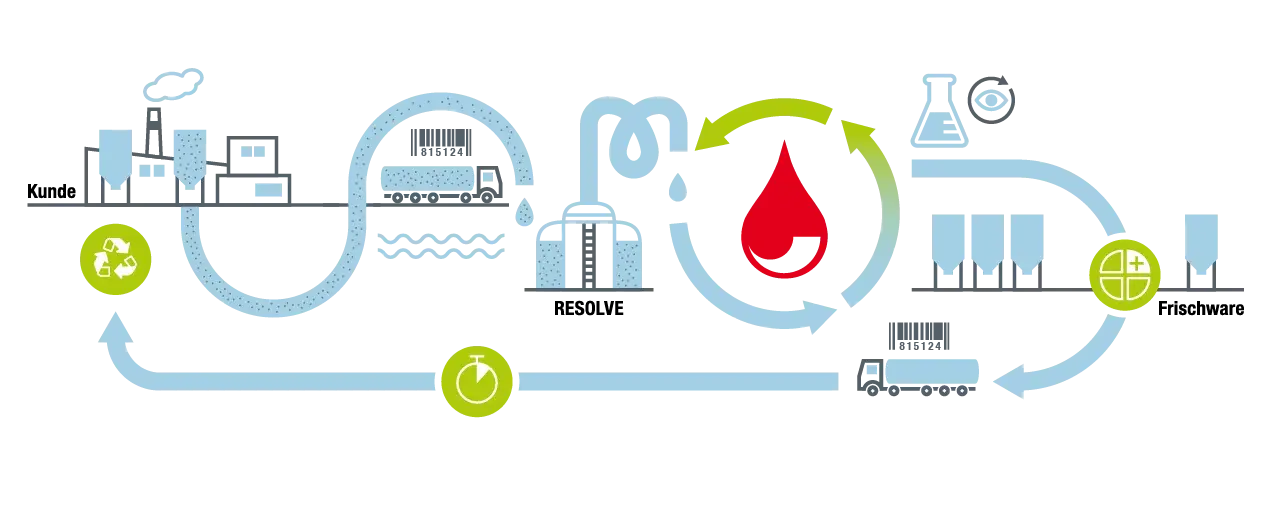 Kunde

815124

RESOLVE

Frischware

815124