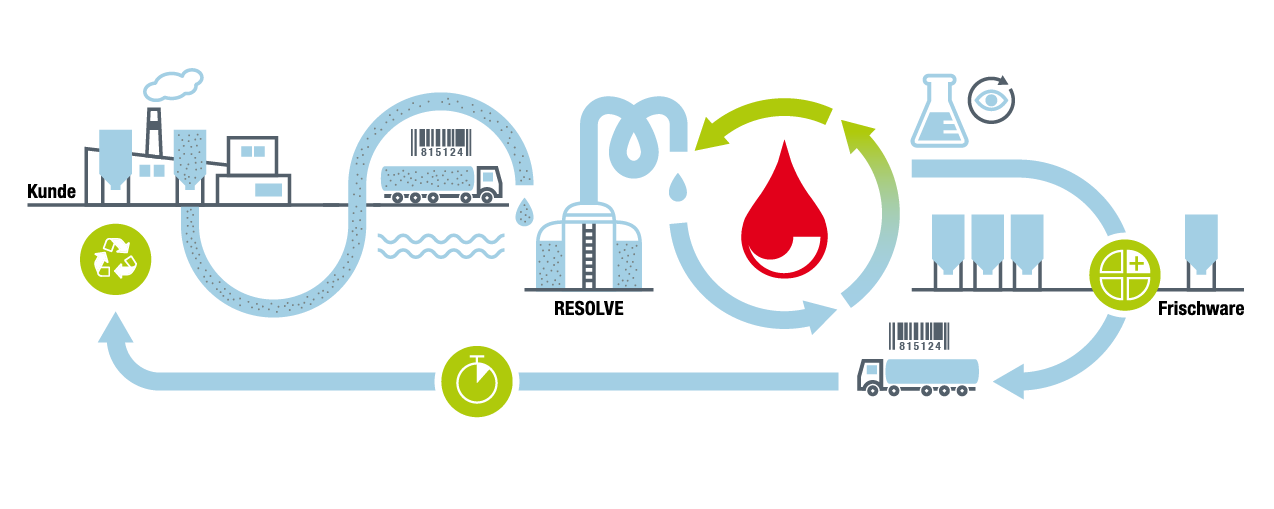 Kunde

815124

RESOLVE

Frischware

815124